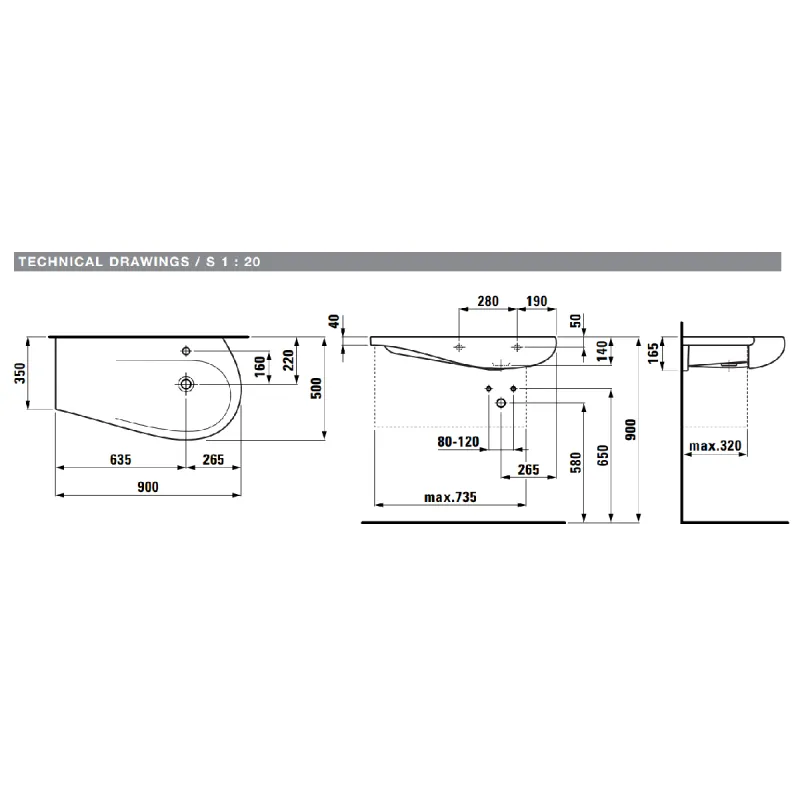 TECHNICAL DRAWINGS / S 1 : 20

350
160
220
500
635
265
900

40
280
190
50
140
80-120
265
max.735
580
650
900

165
max.320